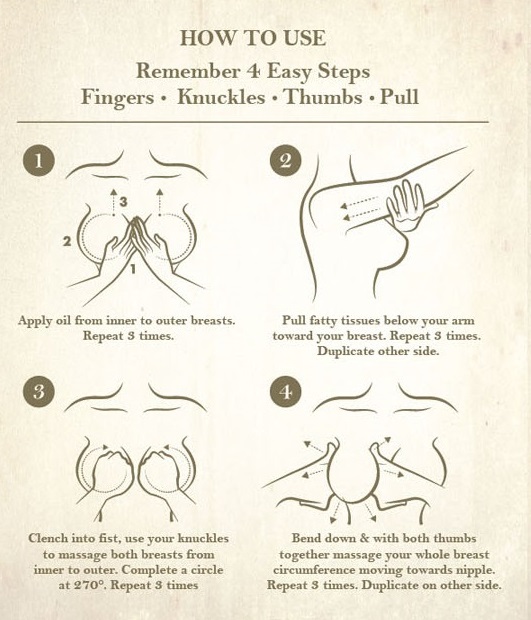 HOW TO USE

Remember 4 Easy Steps
Fingers • Knuckles • Thumbs • Pull

1

3

2

1

Apply oil from inner to outer breasts. Repeat 3 times.

2

Pull fatty tissues below your arm toward your breast. Repeat 3 times. Duplicate other side.

3

Clench into fist, use your knuckles to massage both breasts from inner to outer. Complete a circle at 270°. Repeat 3 times

4

Bend down & with both thumbs together massage your whole breast circumference moving towards nipple. Repeat 3 times. Duplicate on other side.